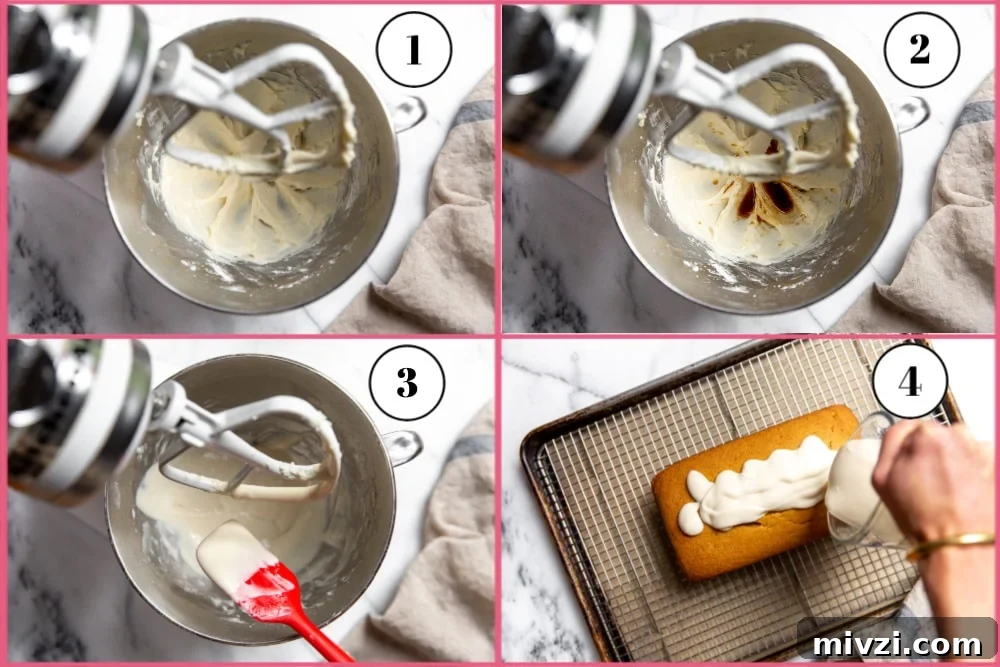 1

2

3

4

mivzi.com