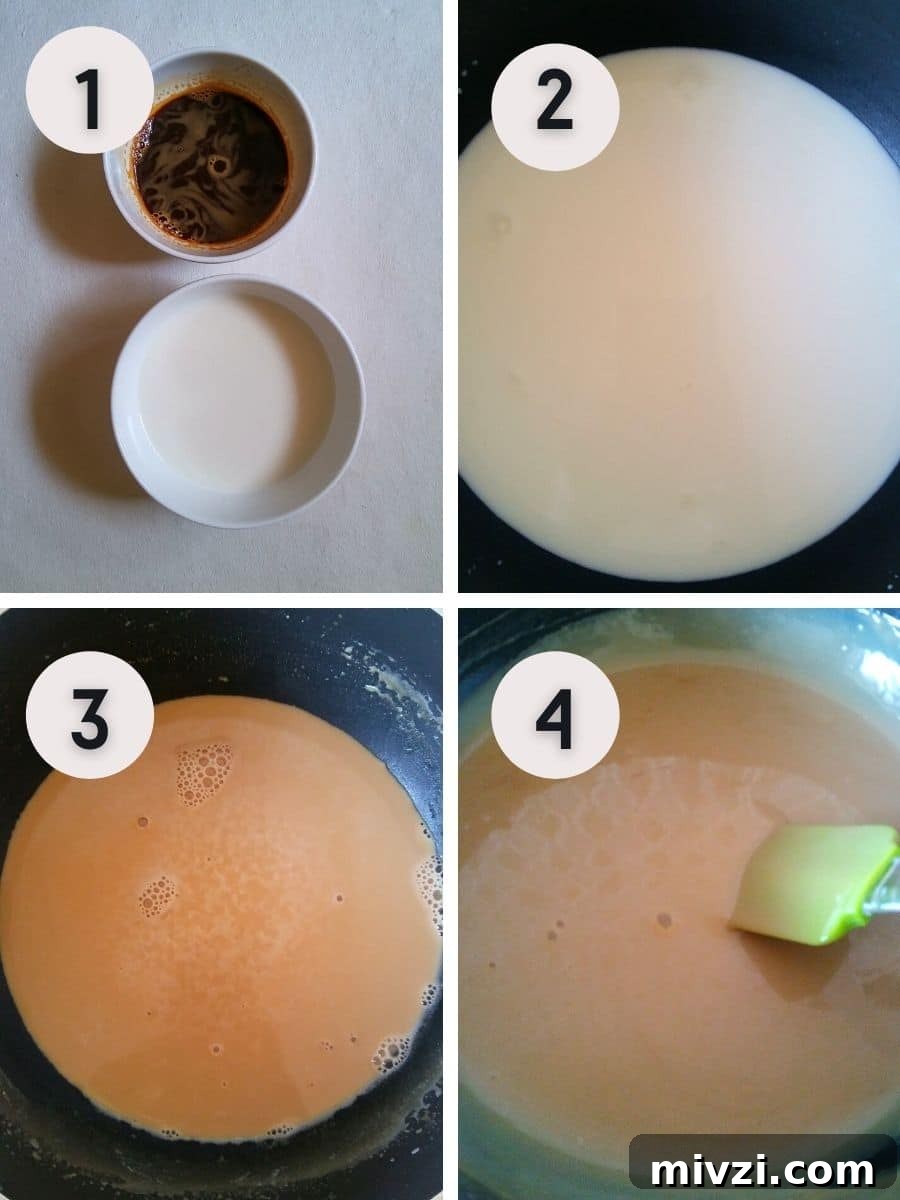 1

2

3

4

mivzi.com